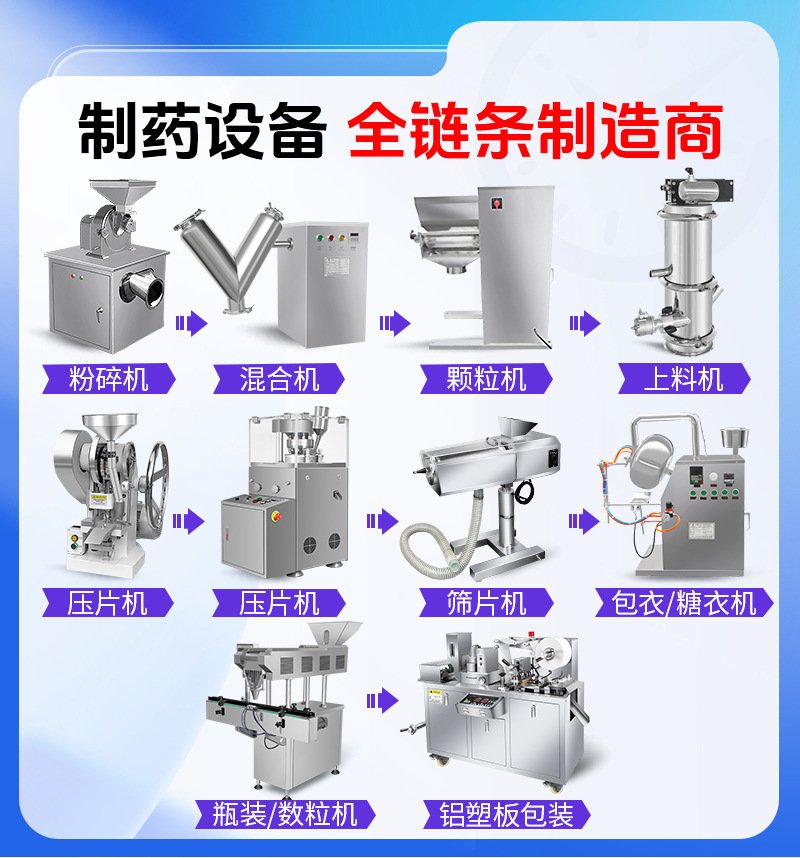 制药设备 全链条制造商

粉碎机

混合机

颗粒机

上料机

压片机

压片机

筛片机

包衣/糖衣机

瓶装/数粒机

铝塑板包装